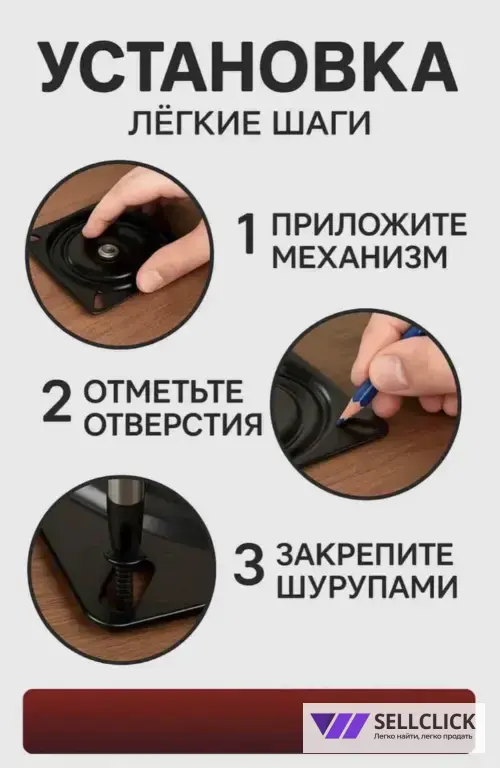 УСТАНОВКА
ЛЁГКИЕ ШАГИ

1 ПРИЛОЖИТЕ МЕХАНИЗМ

2 ОТМЕТЬТЕ ОТВЕРСТИЯ

3 ЗАКРЕПИТЕ ШУРУПАМИ

SELLCLICK
Легко найти, легко продать